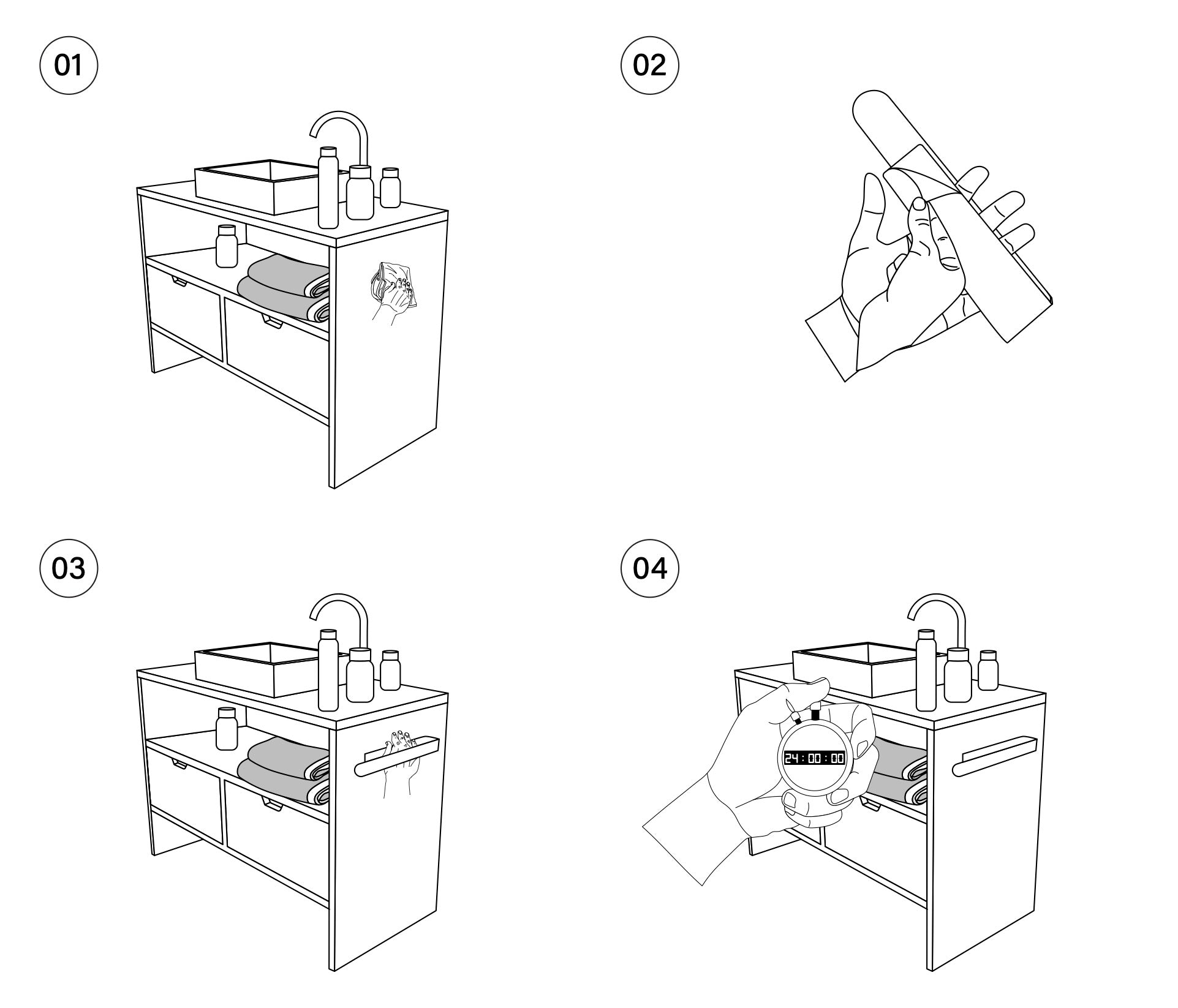 01

02

03

04

24:00:00